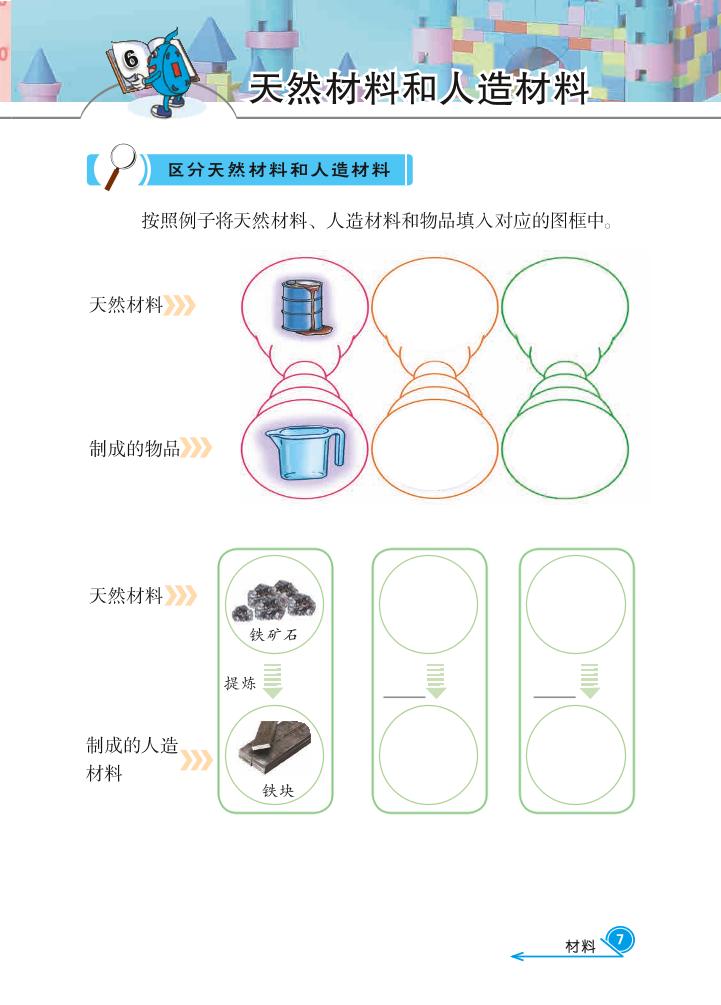 6

天然材料和人造材料

区分天然材料和人造材料

按照例子将天然材料、人造材料和物品填入对应的图框中。

天然材料

制成的物品

天然材料

铁矿石

提炼

制成的人造材料

铁块

材料 7