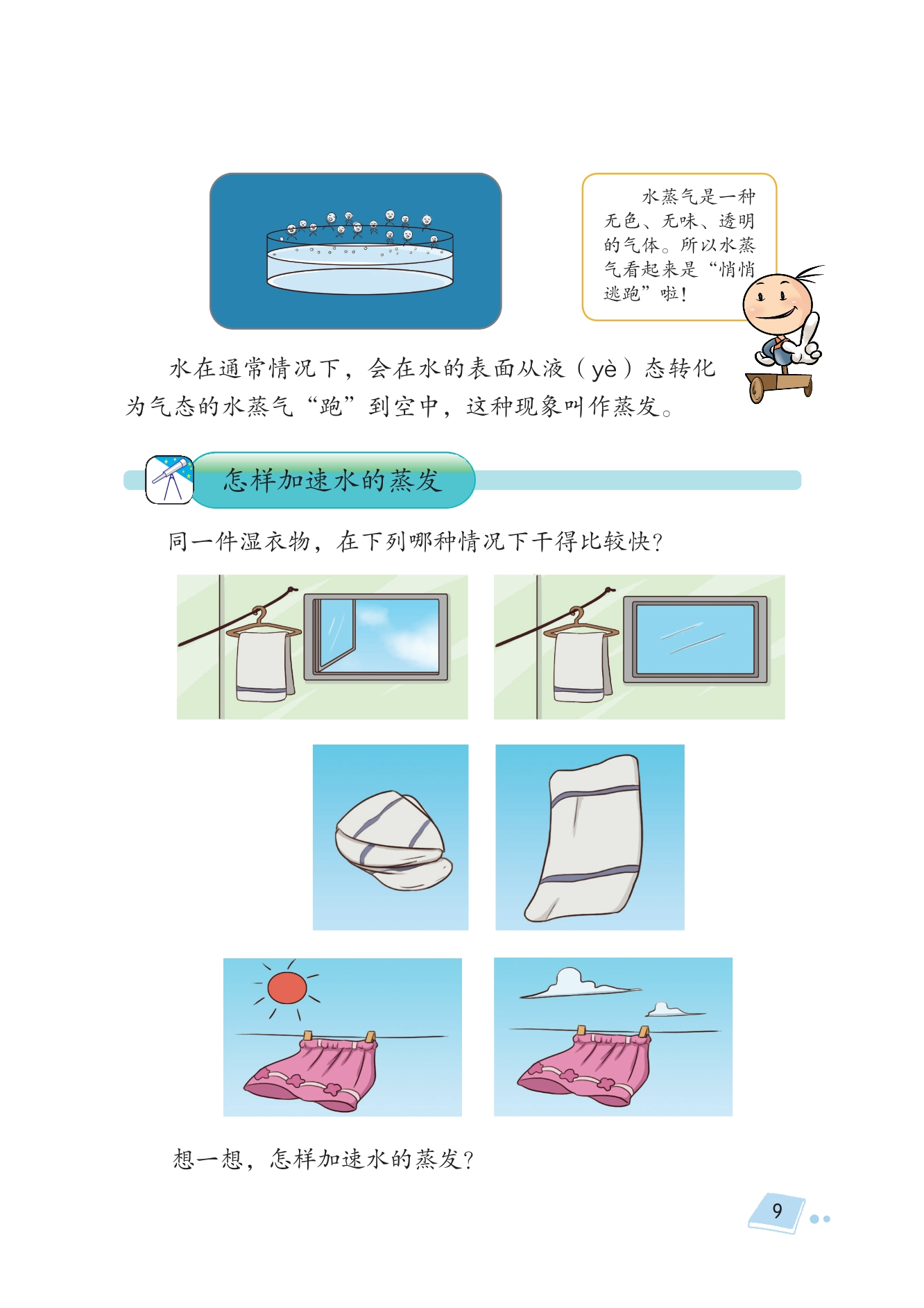 水蒸气是一种无色、无味、透明的气体。所以水蒸气看起来是“悄悄逃跑”啦！

水在通常情况下，会在水的表面从液（yè）态转化为气态的水蒸气“跑”到空中，这种现象叫作蒸发。

怎样加速水的蒸发

同一件湿衣物，在下列哪种情况下干得比较快？

想一想，怎样加速水的蒸发？

9