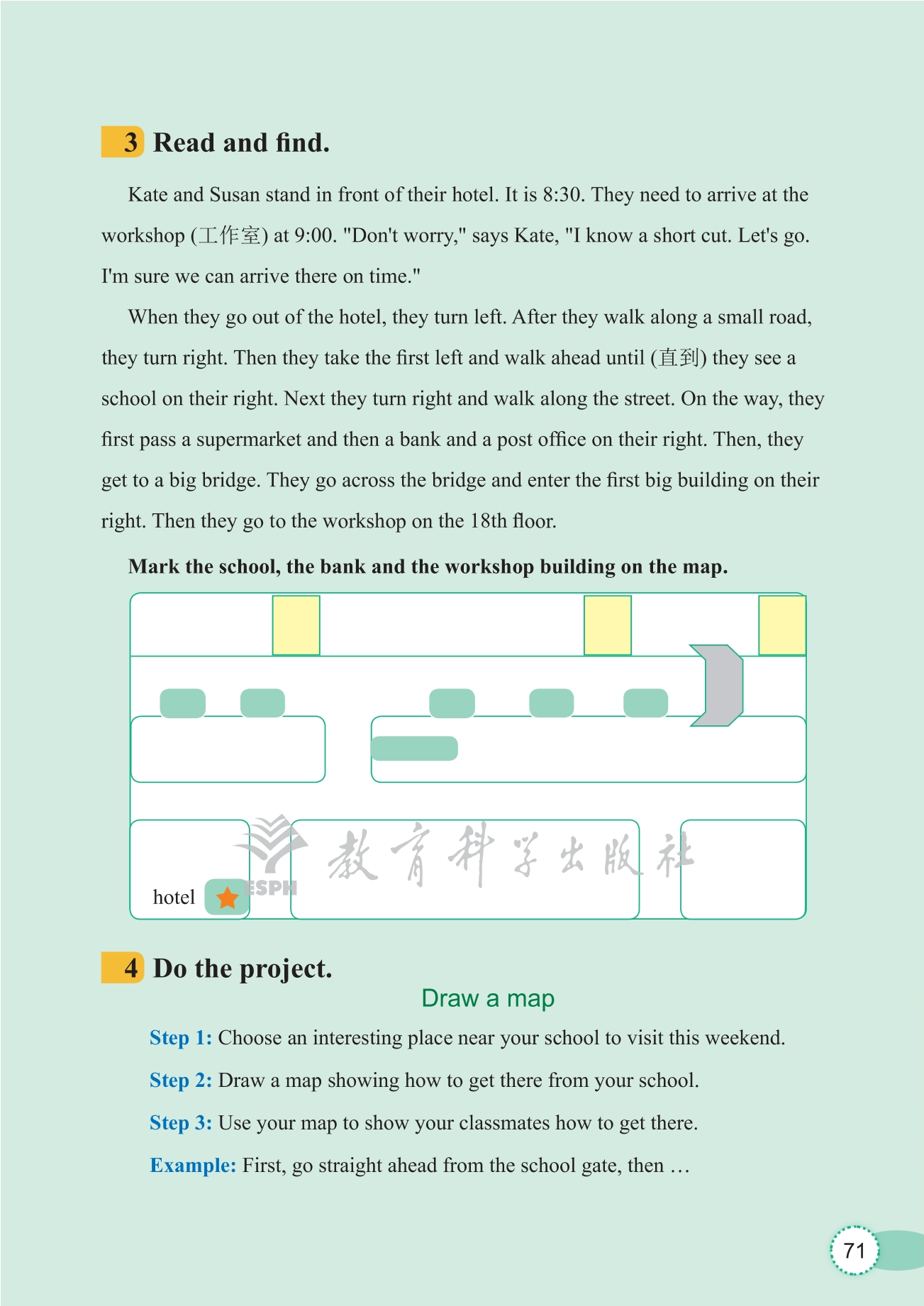 3 Read and find.

Kate and Susan stand in front of their hotel. It is 8:30. They need to arrive at the workshop (工作室) at 9:00. "Don't worry," says Kate, "I know a short cut. Let's go. I'm sure we can arrive there on time."

When they go out of the hotel, they turn left. After they walk along a small road, they turn right. Then they take the first left and walk ahead until (直到) they see a school on their right. Next they turn right and walk along the street. On the way, they first pass a supermarket and then a bank and a post office on their right. Then, they get to a big bridge. They go across the bridge and enter the first big building on their right. Then they go to the workshop on the 18th floor.

Mark the school, the bank and the workshop building on the map.

hotel

ESPH 教育科学出版社

4 Do the project.

Draw a map

Step 1: Choose an interesting place near your school to visit this weekend.

Step 2: Draw a map showing how to get there from your school.

Step 3: Use your map to show your classmates how to get there.

Example: First, go straight ahead from the school gate, then …

71