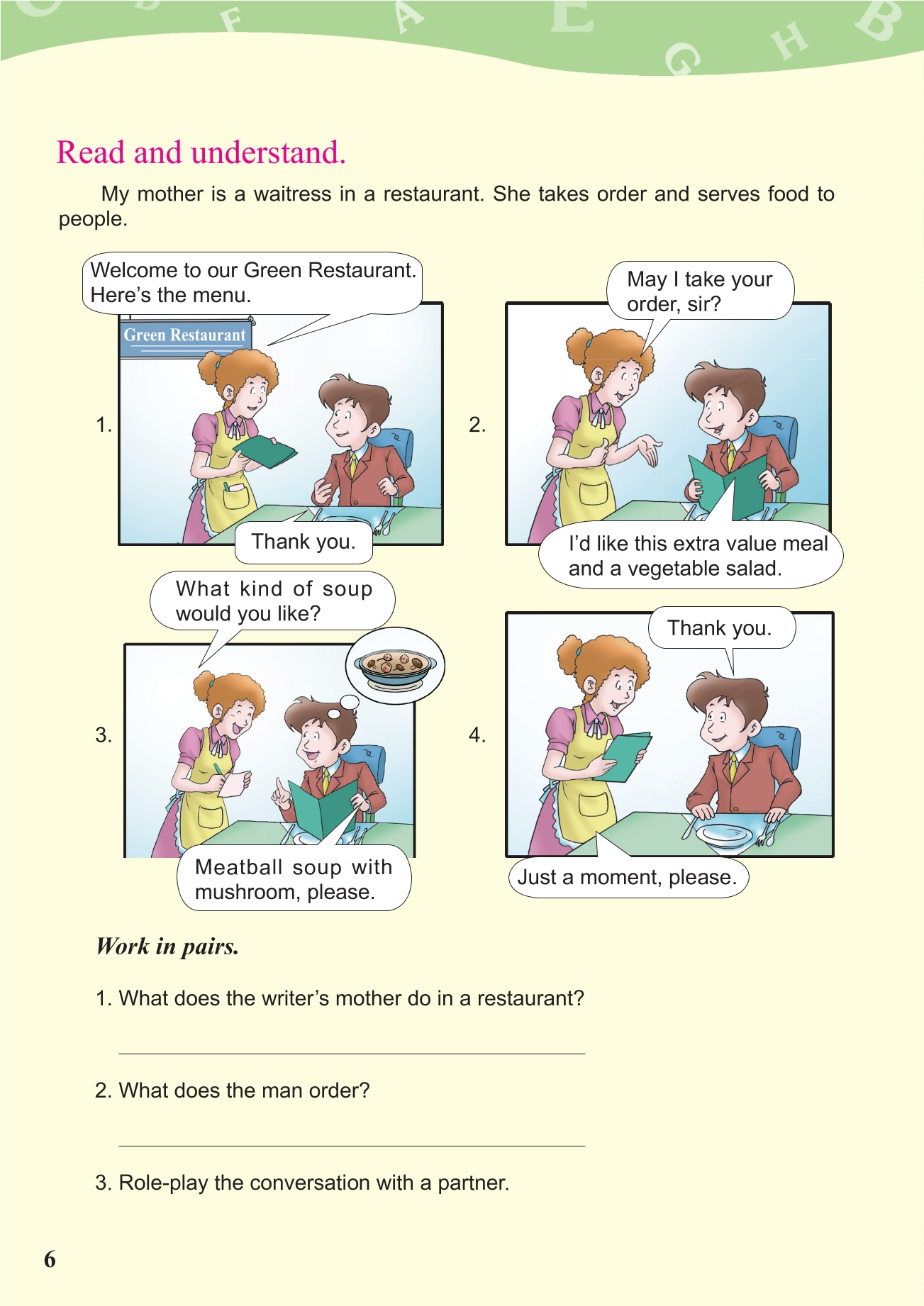 F A E G H B

Read and understand.

My mother is a waitress in a restaurant. She takes order and serves food to people.

1.
Welcome to our Green Restaurant. Here's the menu.
Green Restaurant
Thank you.

2.
May I take your order, sir?
I'd like this extra value meal and a vegetable salad.

3.
What kind of soup would you like?
Meatball soup with mushroom, please.

4.
Thank you.
Just a moment, please.

Work in pairs.

1. What does the writer's mother do in a restaurant?

2. What does the man order?

3. Role-play the conversation with a partner.

6