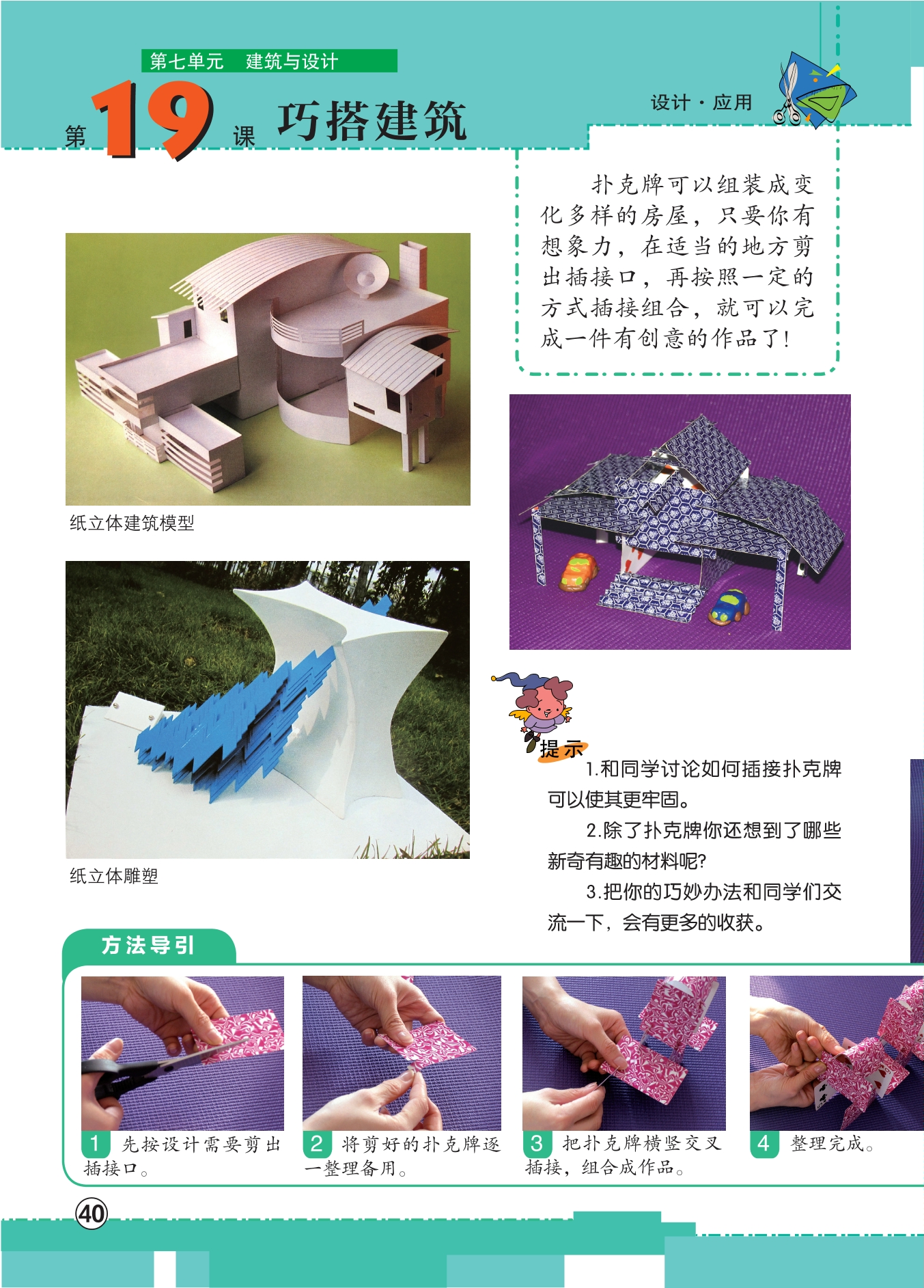 第七单元　建筑与设计

第19课　巧搭建筑

设计·应用

扑克牌可以组装成变化多样的房屋，只要你有想象力，在适当的地方剪出插接口，再按照一定的方式插接组合，就可以完成一件有创意的作品了！

纸立体建筑模型

纸立体雕塑

提示

1.和同学讨论如何插接扑克牌可以使其更牢固。

2.除了扑克牌你还想到了哪些新奇有趣的材料呢?

3.把你的巧妙办法和同学们交流一下，会有更多的收获。

方法导引

1 先按设计需要剪出插接口。

2 将剪好的扑克牌逐一整理备用。

3 把扑克牌横竖交叉插接，组合成作品。

4 整理完成。

40