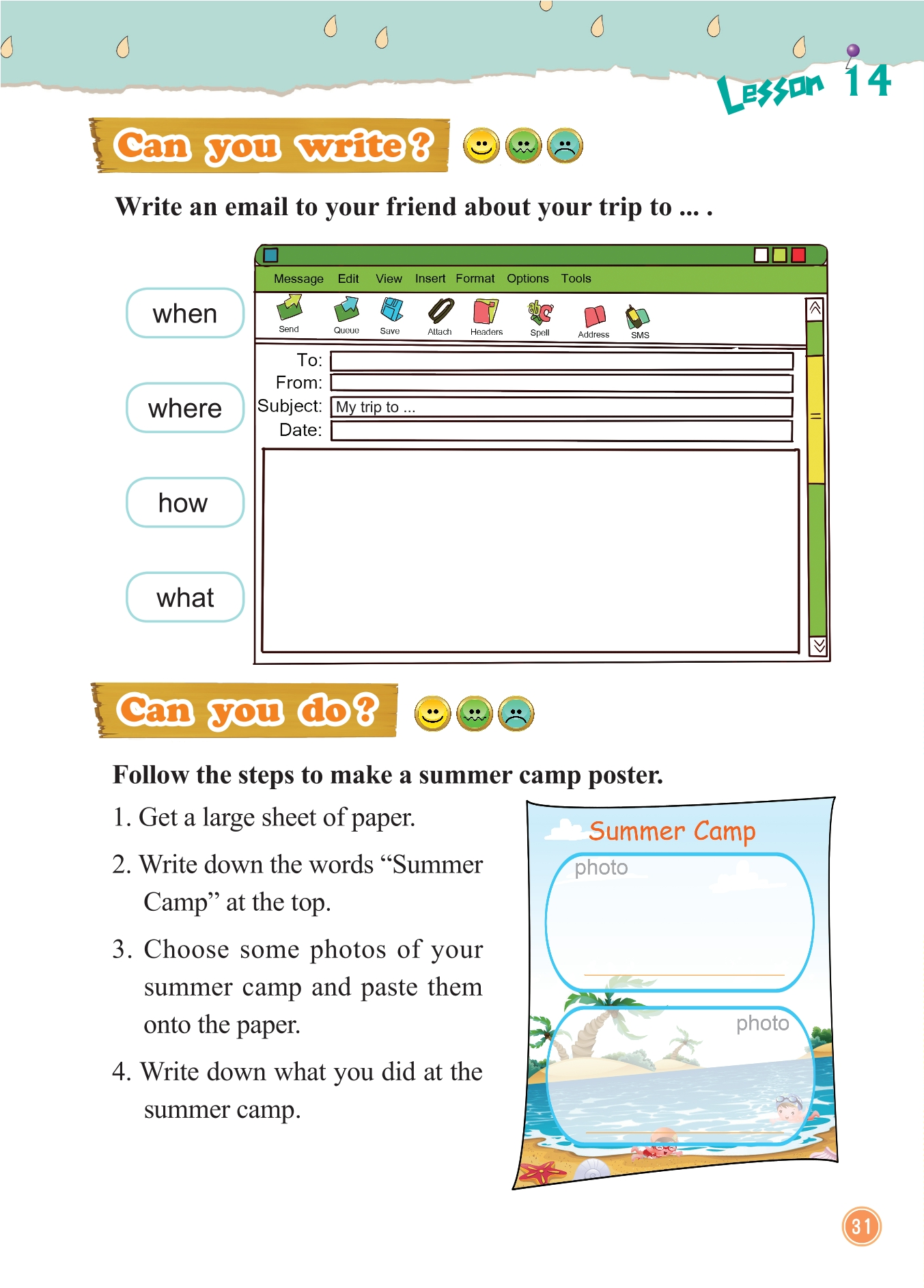 Lesson 14

Can you write?

Write an email to your friend about your trip to ... .

when

where

how

what

Message Edit View Insert Format Options Tools

Send Queue Save Attach Headers Spell Address SMS

To:
From:
Subject: My trip to ...
Date:

Can you do?

Follow the steps to make a summer camp poster.

1. Get a large sheet of paper.

2. Write down the words “Summer Camp” at the top.

3. Choose some photos of your summer camp and paste them onto the paper.

4. Write down what you did at the summer camp.

Summer Camp

photo

photo

31