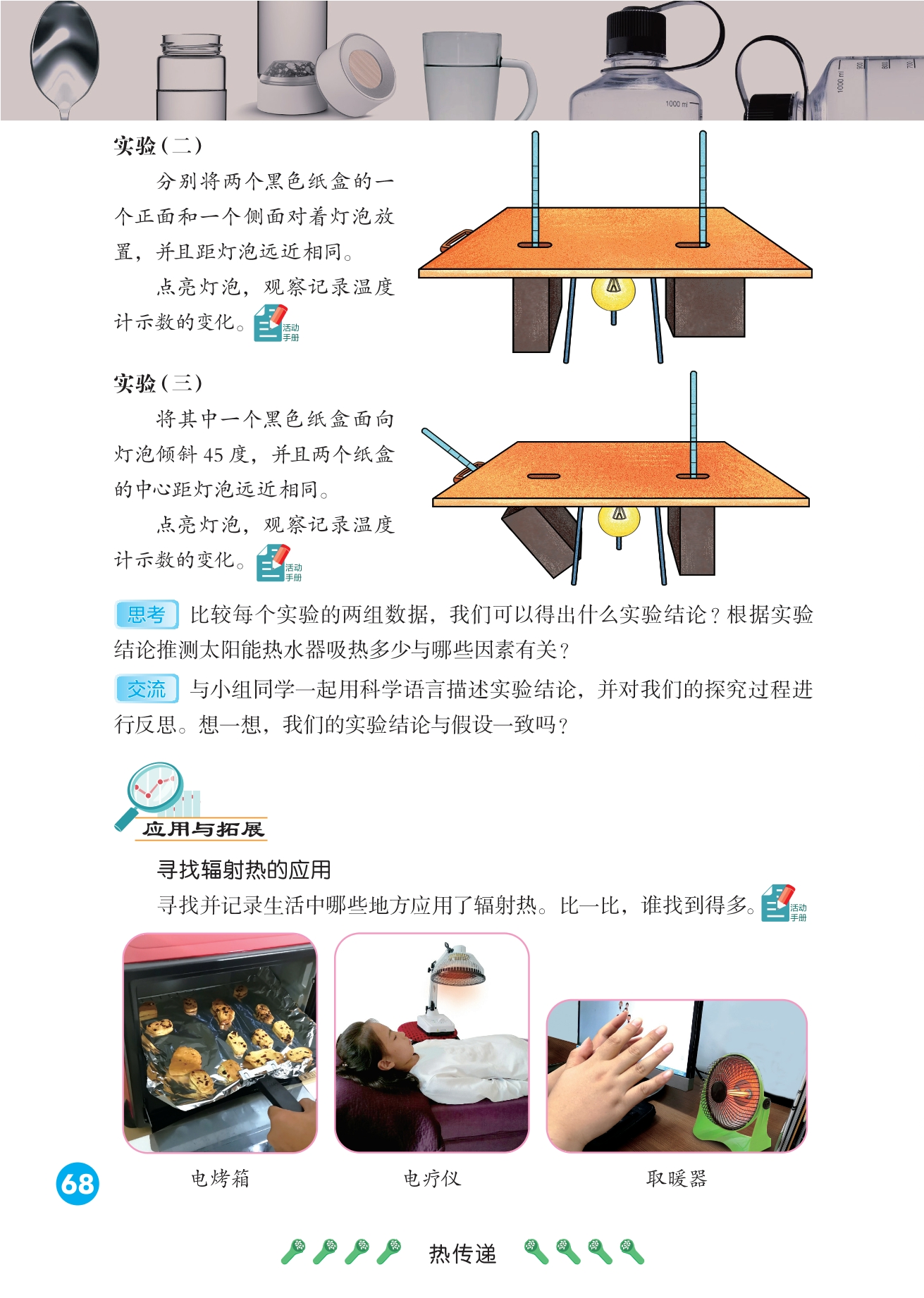 1000 ml

1000 ml

900

800

700

实验（二）

分别将两个黑色纸盒的一个正面和一个侧面对着灯泡放置，并且距灯泡远近相同。

点亮灯泡，观察记录温度计示数的变化。活动手册

实验（三）

将其中一个黑色纸盒面向灯泡倾斜 45 度，并且两个纸盒的中心距灯泡远近相同。

点亮灯泡，观察记录温度计示数的变化。活动手册

思考 比较每个实验的两组数据，我们可以得出什么实验结论？根据实验结论推测太阳能热水器吸热多少与哪些因素有关？

交流 与小组同学一起用科学语言描述实验结论，并对我们的探究过程进行反思。想一想，我们的实验结论与假设一致吗？

应用与拓展

寻找辐射热的应用

寻找并记录生活中哪些地方应用了辐射热。比一比，谁找到得多。活动手册

电烤箱

电疗仪

取暖器

68

热传递