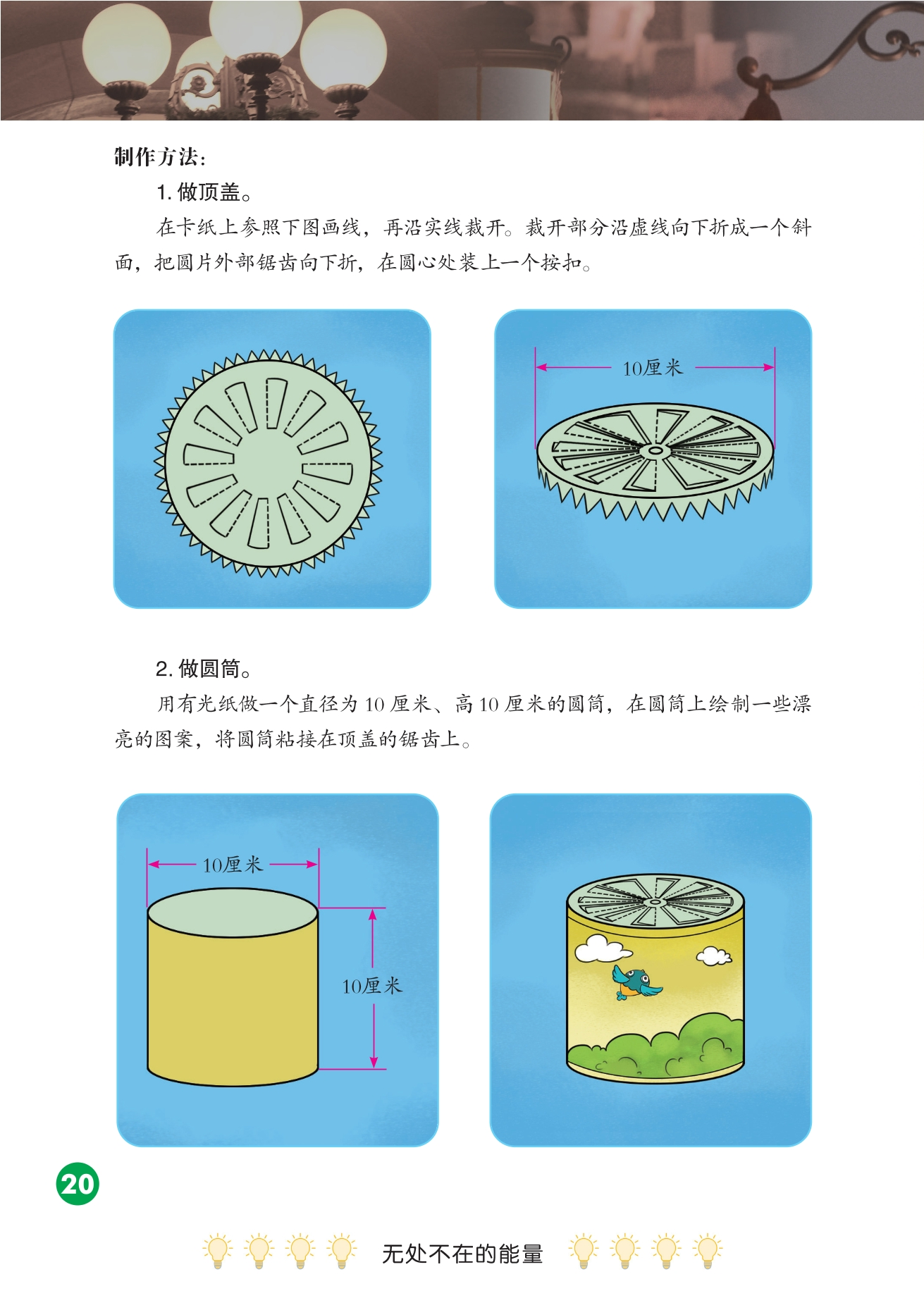 制作方法：

1. 做顶盖。

在卡纸上参照下图画线，再沿实线裁开。裁开部分沿虚线向下折成一个斜面，把圆片外部锯齿向下折，在圆心处装上一个按扣。

10厘米

2. 做圆筒。

用有光纸做一个直径为 10 厘米、高 10 厘米的圆筒，在圆筒上绘制一些漂亮的图案，将圆筒粘接在顶盖的锯齿上。

10厘米

10厘米

20

无处不在的能量