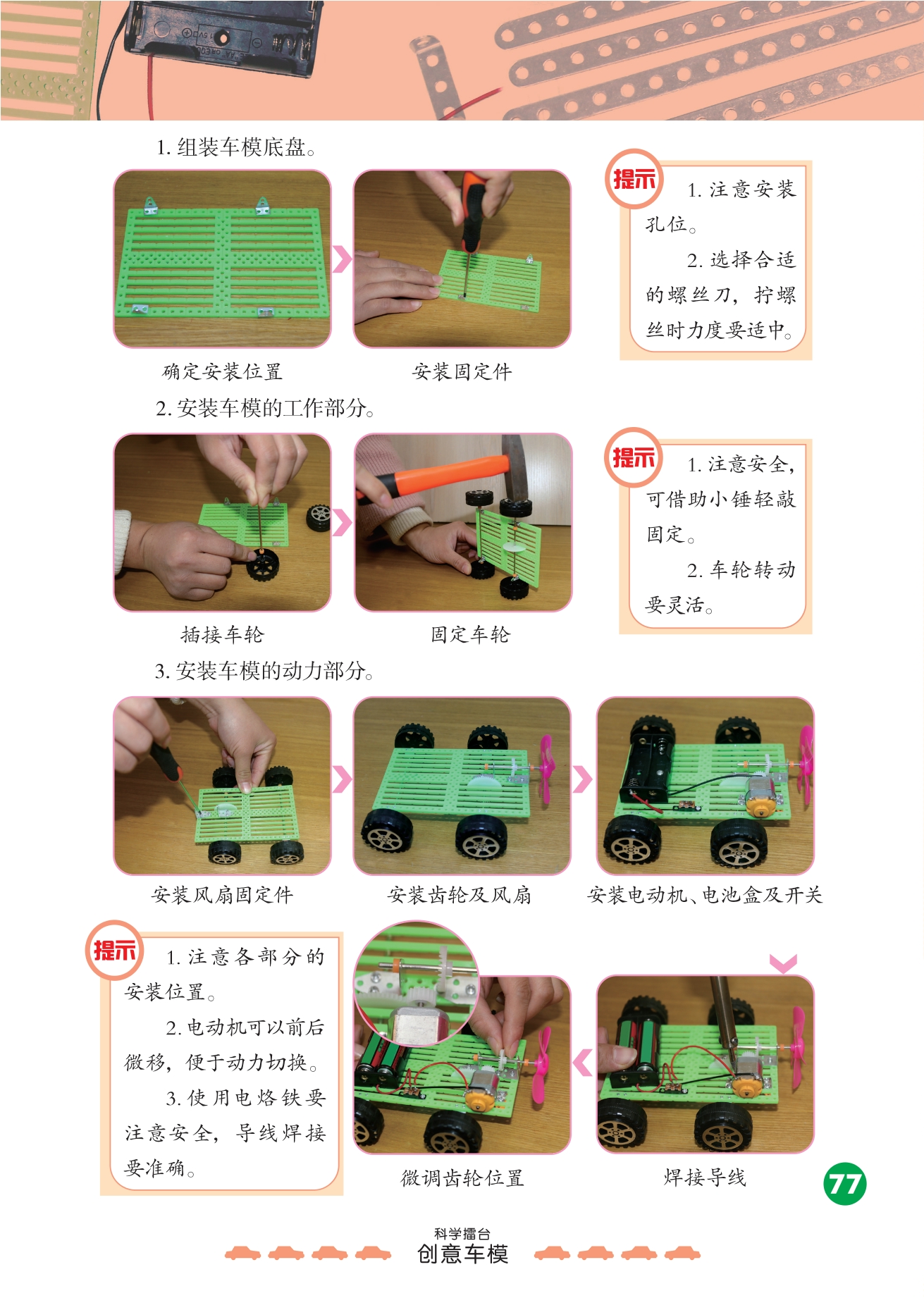 1. 组装车模底盘。

确定安装位置

安装固定件

提示

1. 注意安装孔位。

2. 选择合适的螺丝刀，拧螺丝时力度要适中。

2. 安装车模的工作部分。

插接车轮

固定车轮

提示

1. 注意安全，可借助小锤轻敲固定。

2. 车轮转动要灵活。

3. 安装车模的动力部分。

安装风扇固定件

安装齿轮及风扇

安装电动机、电池盒及开关

提示

1. 注意各部分的安装位置。

2. 电动机可以前后微移，便于动力切换。

3. 使用电烙铁要注意安全，导线焊接要准确。

微调齿轮位置

焊接导线

77

科学擂台
创意车模