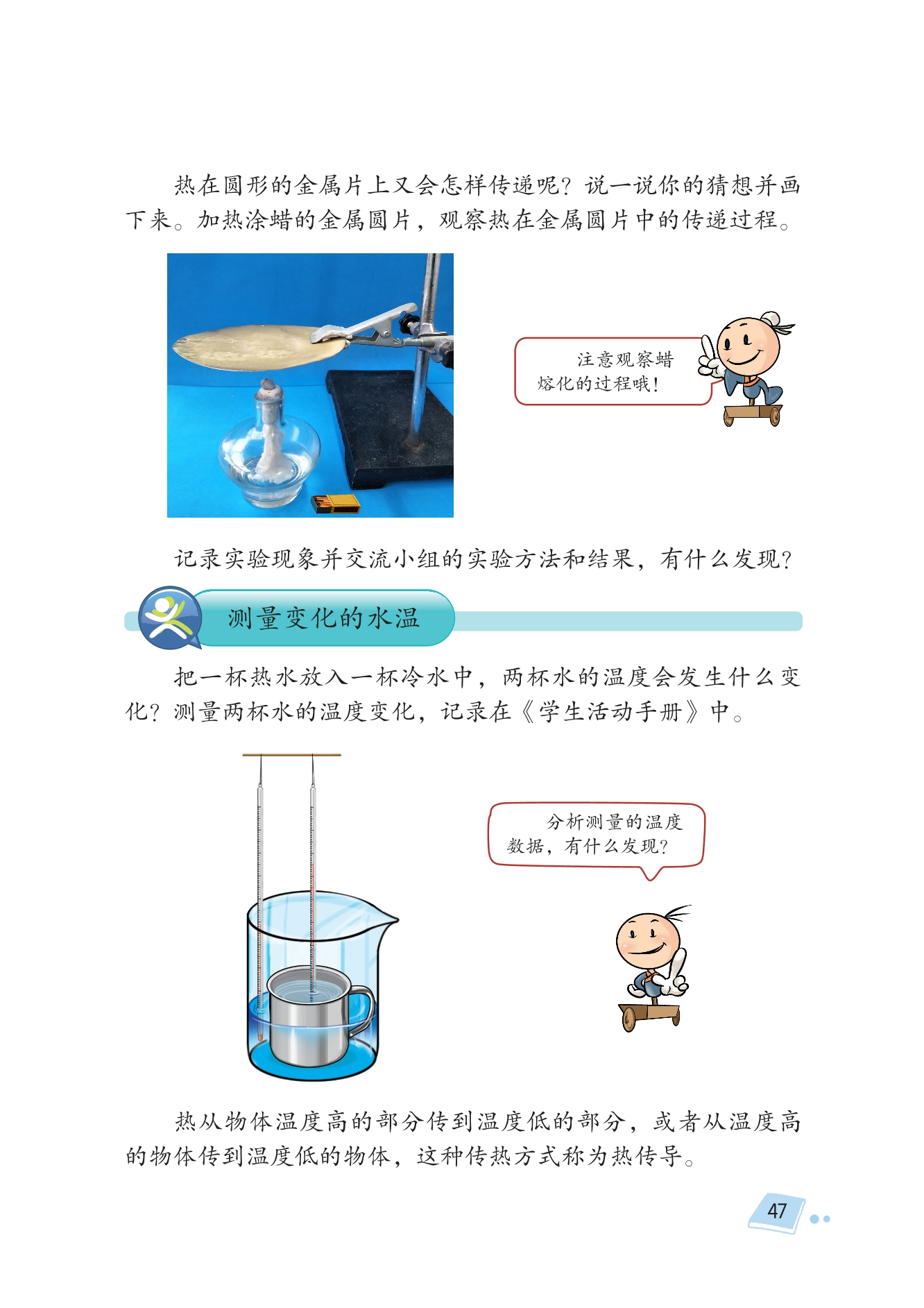 热在圆形的金属片上又会怎样传递呢？说一说你的猜想并画下来。加热涂蜡的金属圆片，观察热在金属圆片中的传递过程。

注意观察蜡熔化的过程哦！

记录实验现象并交流小组的实验方法和结果，有什么发现？

测量变化的水温

把一杯热水放入一杯冷水中，两杯水的温度会发生什么变化？测量两杯水的温度变化，记录在《学生活动手册》中。

分析测量的温度数据，有什么发现？

热从物体温度高的部分传到温度低的部分，或者从温度高的物体传到温度低的物体，这种传热方式称为热传导。

47