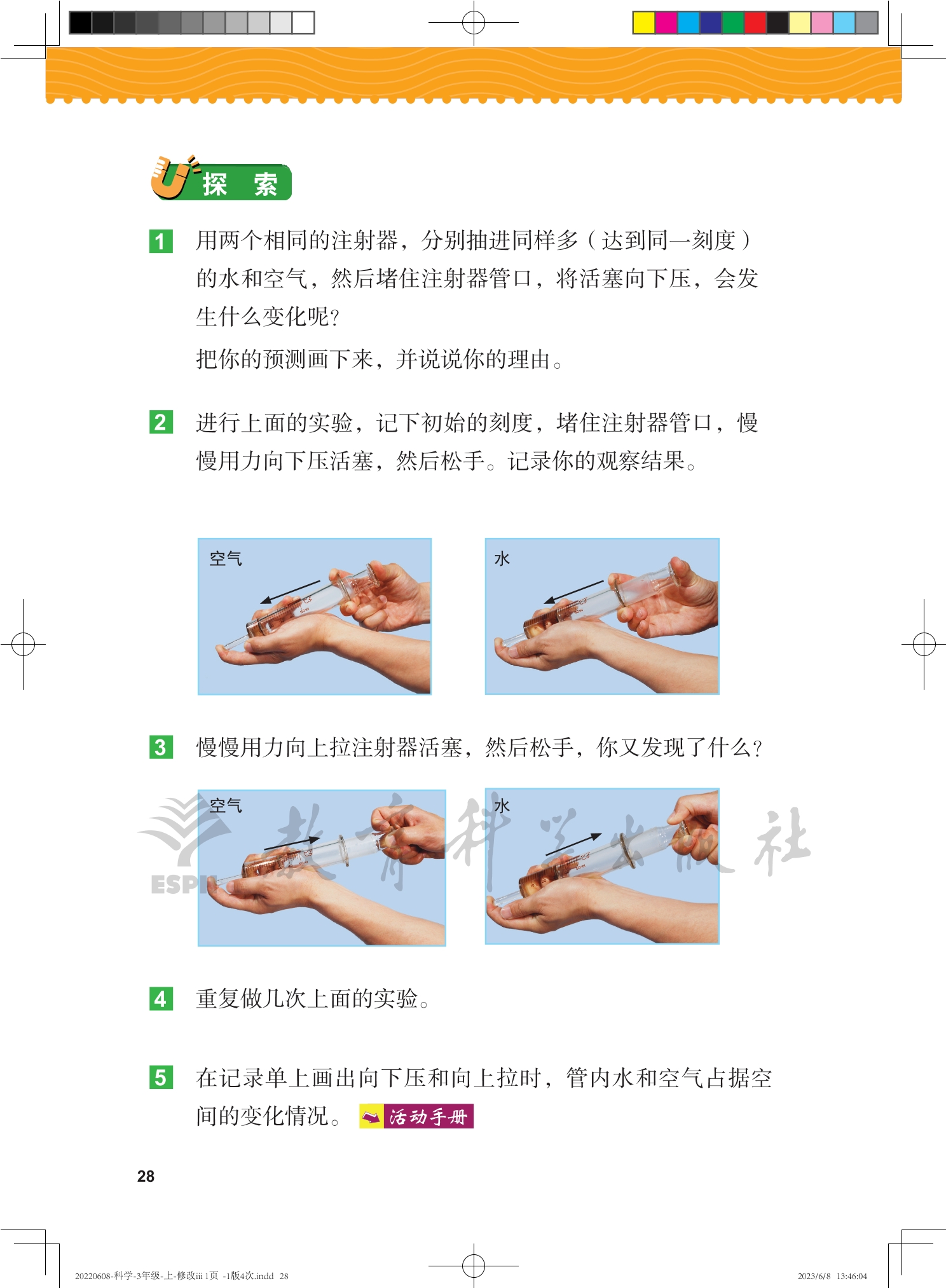 探　索

1 用两个相同的注射器，分别抽进同样多（达到同一刻度）的水和空气，然后堵住注射器管口，将活塞向下压，会发生什么变化呢？

把你的预测画下来，并说说你的理由。

2 进行上面的实验，记下初始的刻度，堵住注射器管口，慢慢用力向下压活塞，然后松手。记录你的观察结果。

空气

水

3 慢慢用力向上拉注射器活塞，然后松手，你又发现了什么？

空气

水

ESPH 教育科学出版社

4 重复做几次上面的实验。

5 在记录单上画出向下压和向上拉时，管内水和空气占据空间的变化情况。 活动手册

28

20220608-科学-3年级-上-修改iii 1页 -1版4次.indd 28

2023/6/8 13:46:04