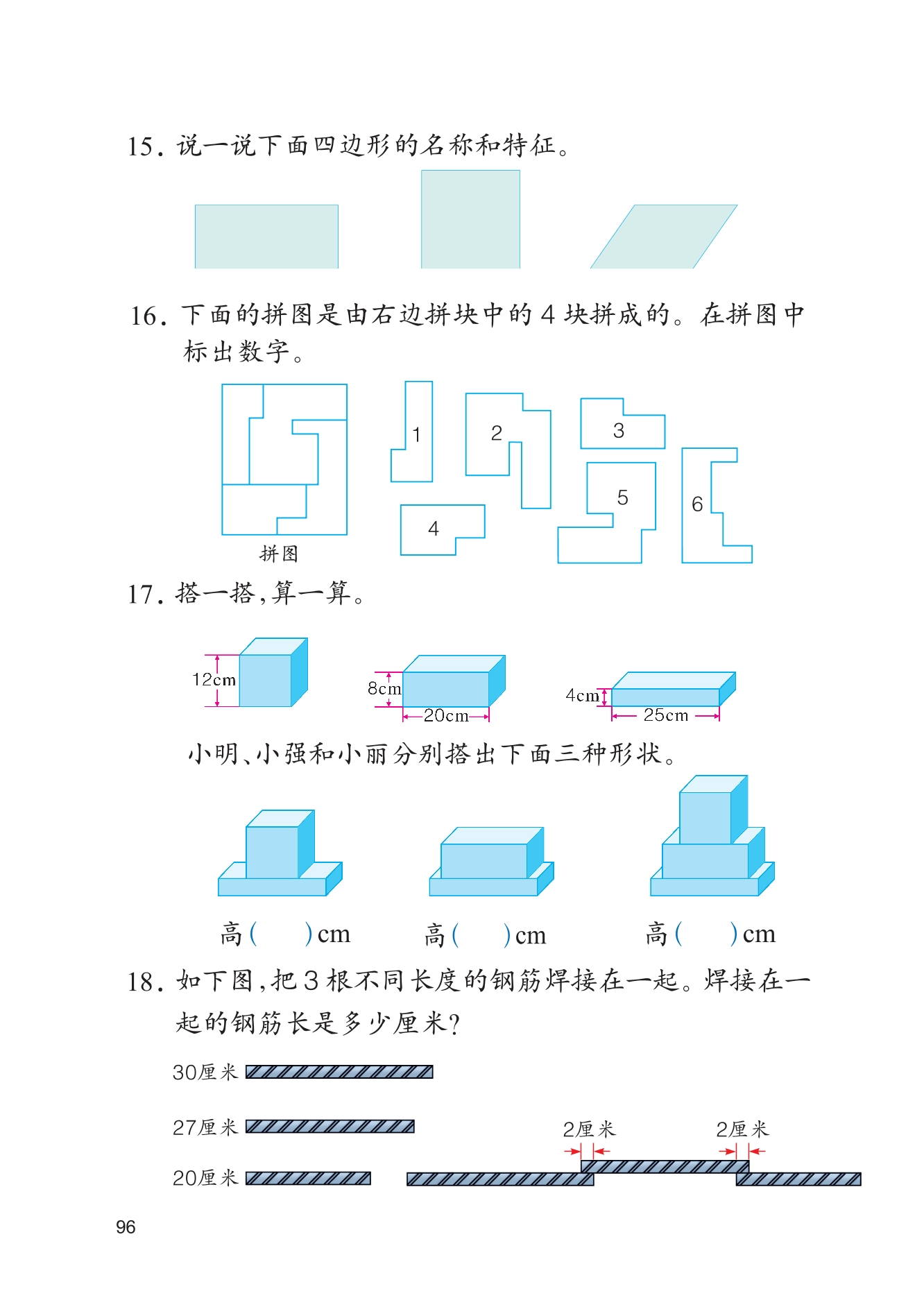 15. 说一说下面四边形的名称和特征。

16. 下面的拼图是由右边拼块中的 4 块拼成的。在拼图中标出数字。

1 2 3 4 5 6

拼图

17. 搭一搭，算一算。

12cm 8cm 20cm 4cm 25cm

小明、小强和小丽分别搭出下面三种形状。

高（　　）cm　　高（　　）cm　　高（　　）cm

18. 如下图，把 3 根不同长度的钢筋焊接在一起。焊接在一起的钢筋长是多少厘米？

30厘米

27厘米

20厘米

2厘米　2厘米

96