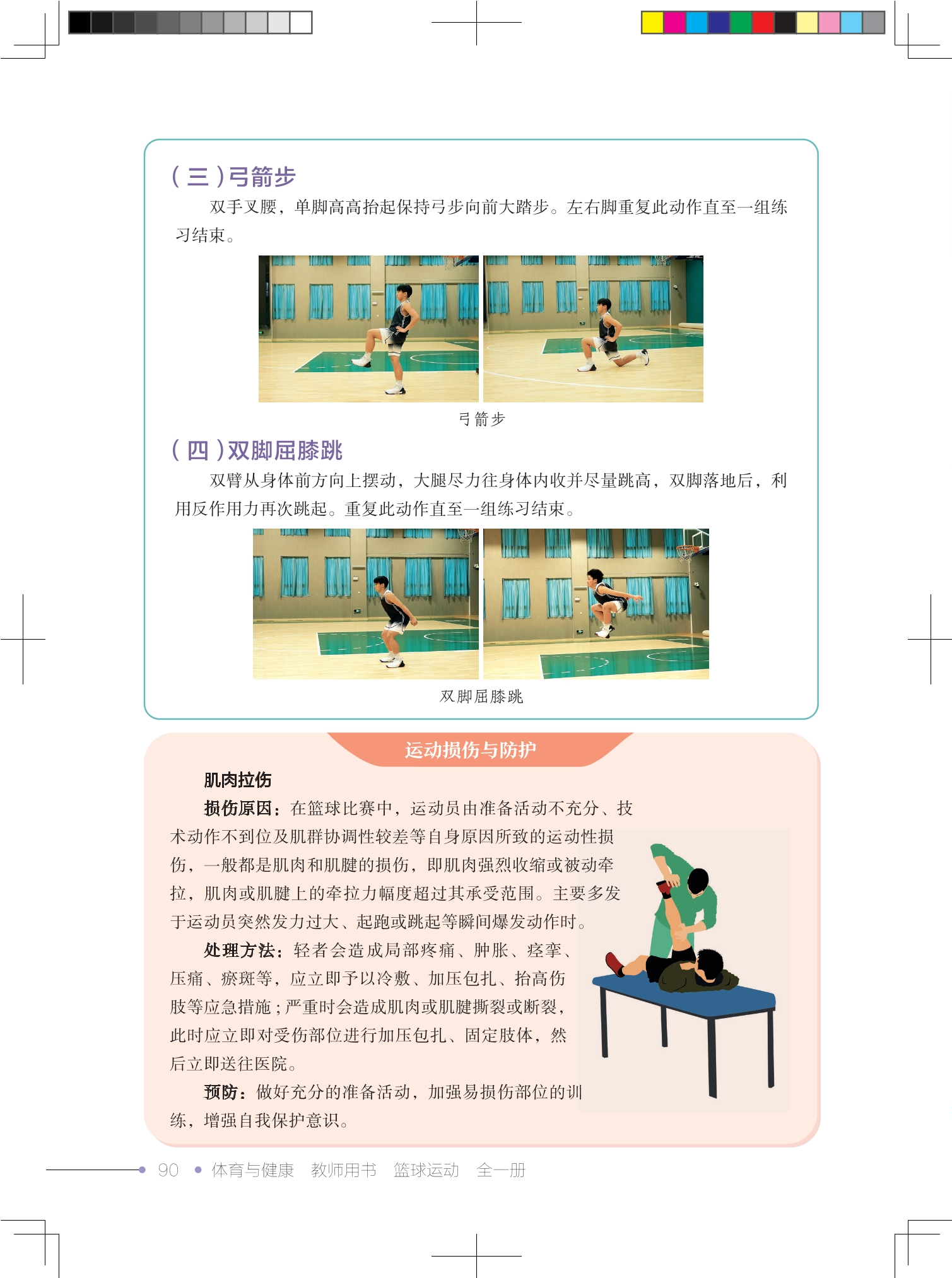 (三)弓箭步

双手叉腰，单脚高高抬起保持弓步向前大踏步。左右脚重复此动作直至一组练习结束。

弓箭步

(四)双脚屈膝跳

双臂从身体前方向上摆动，大腿尽力往身体内收并尽量跳高，双脚落地后，利用反作用力再次跳起。重复此动作直至一组练习结束。

双脚屈膝跳

运动损伤与防护

肌肉拉伤

损伤原因：在篮球比赛中，运动员由准备活动不充分、技术动作不到位及肌群协调性较差等自身原因所致的运动性损伤，一般都是肌肉和肌腱的损伤，即肌肉强烈收缩或被动牵拉，肌肉或肌腱上的牵拉力幅度超过其承受范围。主要多发于运动员突然发力过大、起跑或跳起等瞬间爆发动作时。

处理方法：轻者会造成局部疼痛、肿胀、痉挛、压痛、瘀斑等，应立即予以冷敷、加压包扎、抬高伤肢等应急措施；严重时会造成肌肉或肌腱撕裂或断裂，此时应立即对受伤部位进行加压包扎、固定肢体，然后立即送往医院。

预防：做好充分的准备活动，加强易损伤部位的训练，增强自我保护意识。

90 • 体育与健康 教师用书 篮球运动 全一册