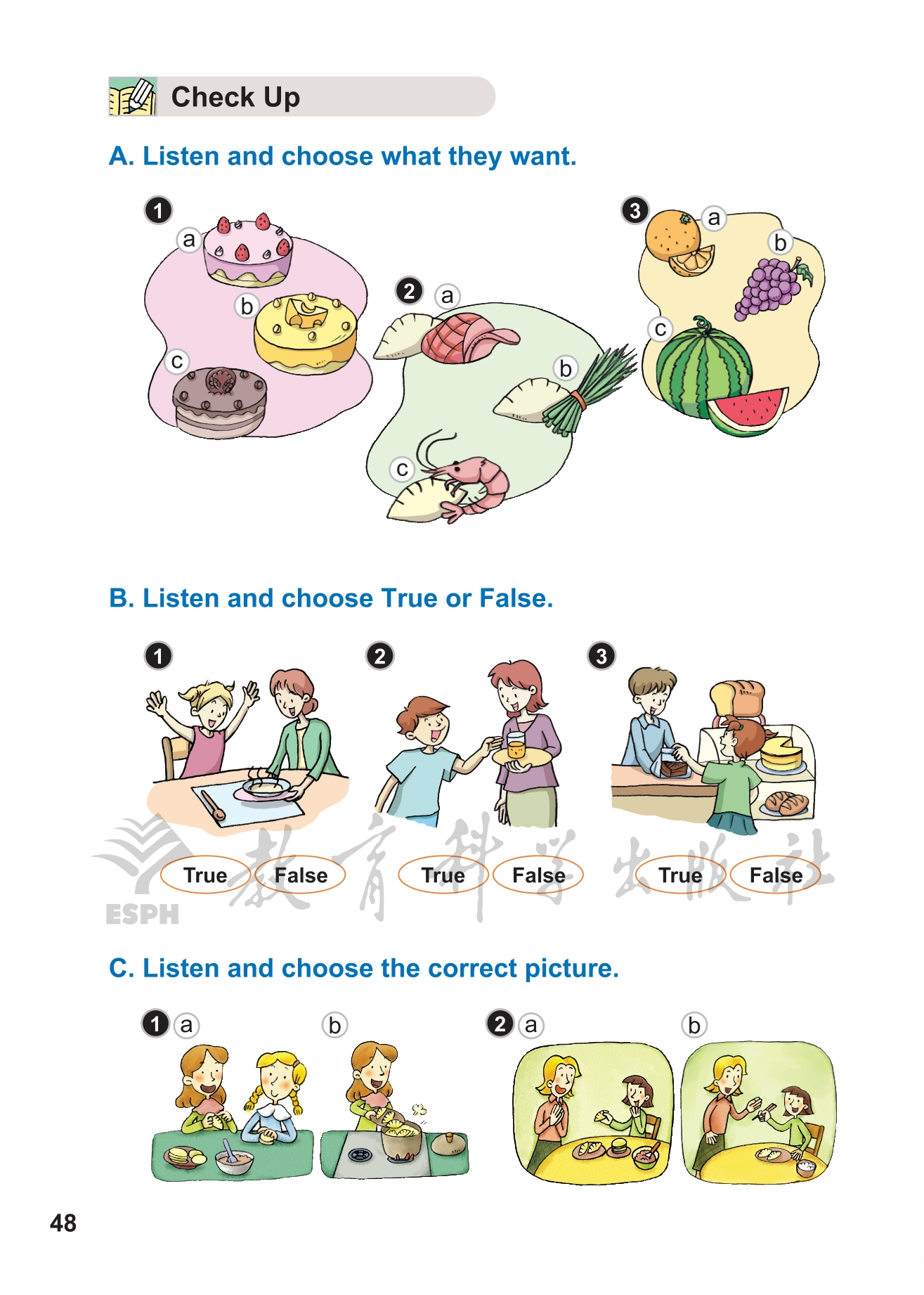 Check Up

A. Listen and choose what they want.

1 a b c

2 a b c

3 a b c

B. Listen and choose True or False.

1 True False

2 True False

3 True False

ESPH 教育科学出版社

C. Listen and choose the correct picture.

1 a b

2 a b

48