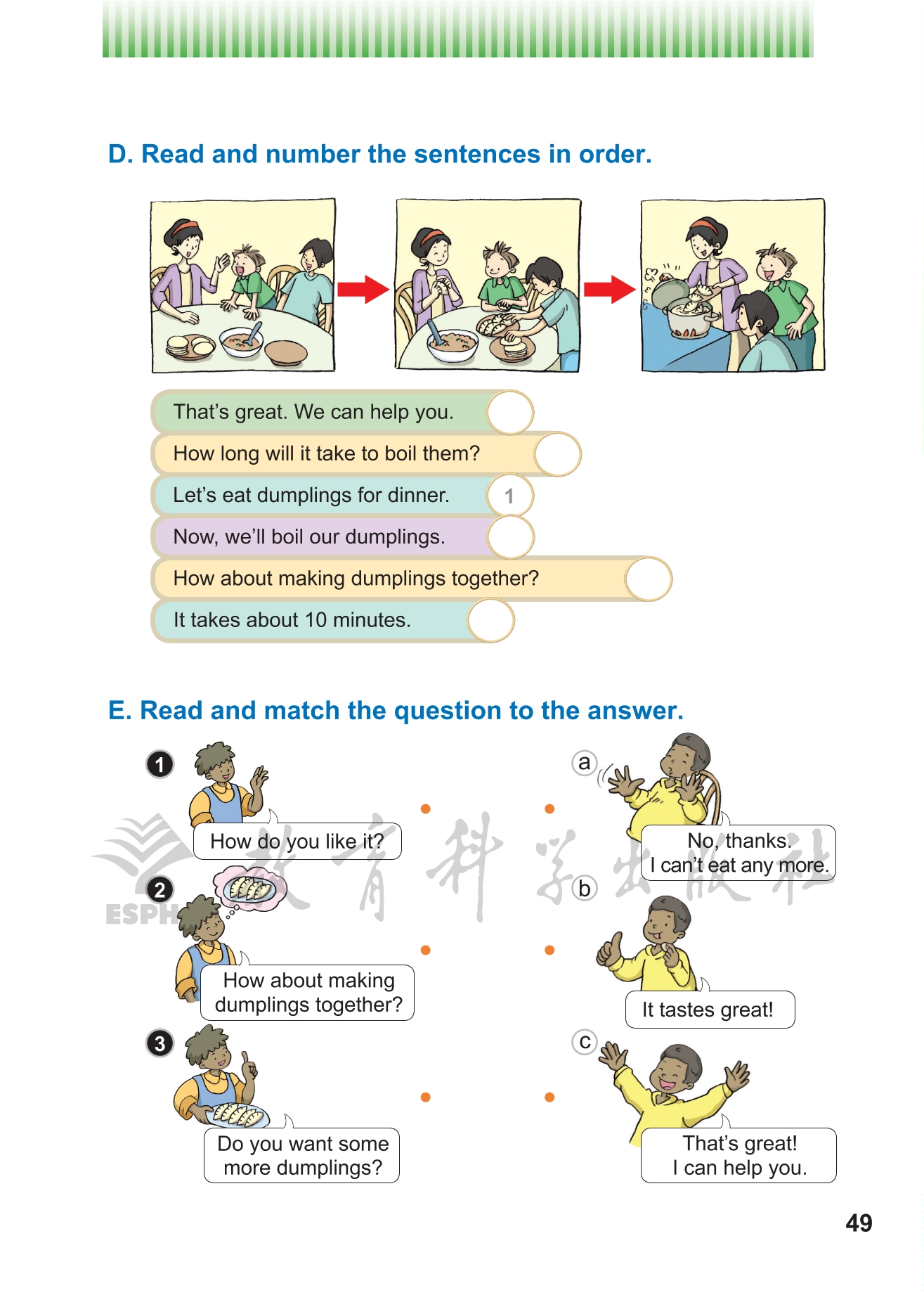 D. Read and number the sentences in order.

That's great. We can help you.
How long will it take to boil them?
Let's eat dumplings for dinner. 1
Now, we'll boil our dumplings.
How about making dumplings together?
It takes about 10 minutes.

E. Read and match the question to the answer.

1 How do you like it?

2 How about making dumplings together?

3 Do you want some more dumplings?

a No, thanks. I can't eat any more.

b It tastes great!

c That's great! I can help you.

ESPH 教育科学出版社

49