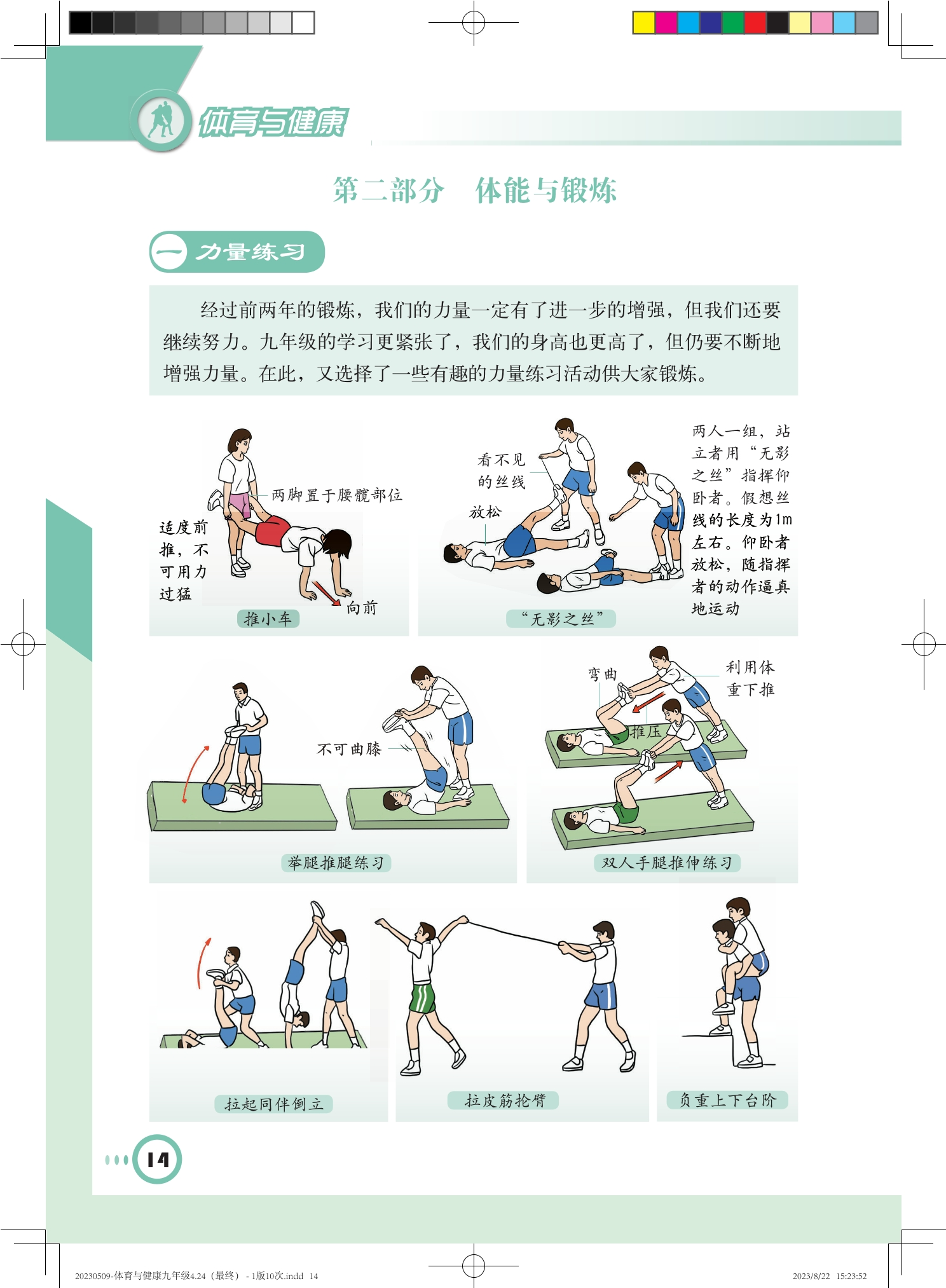 体育与健康

第二部分　体能与锻炼

一　力量练习

经过前两年的锻炼，我们的力量一定有了进一步的增强，但我们还要继续努力。九年级的学习更紧张了，我们的身高也更高了，但仍要不断地增强力量。在此，又选择了一些有趣的力量练习活动供大家锻炼。

两脚置于腰髋部位

适度前推，不可用力过猛

向前

推小车

看不见的丝线

放松

两人一组，站立者用“无影之丝”指挥仰卧者。假想丝线的长度为1m左右。仰卧者放松，随指挥者的动作逼真地运动

“无影之丝”

不可曲膝

举腿推腿练习

弯曲

利用体重下推

推压

双人手腿推伸练习

拉起同伴倒立

拉皮筋抡臂

负重上下台阶

14

20230509-体育与健康九年级4.24（最终）- 1版10次.indd 14

2023/8/22 15:23:52