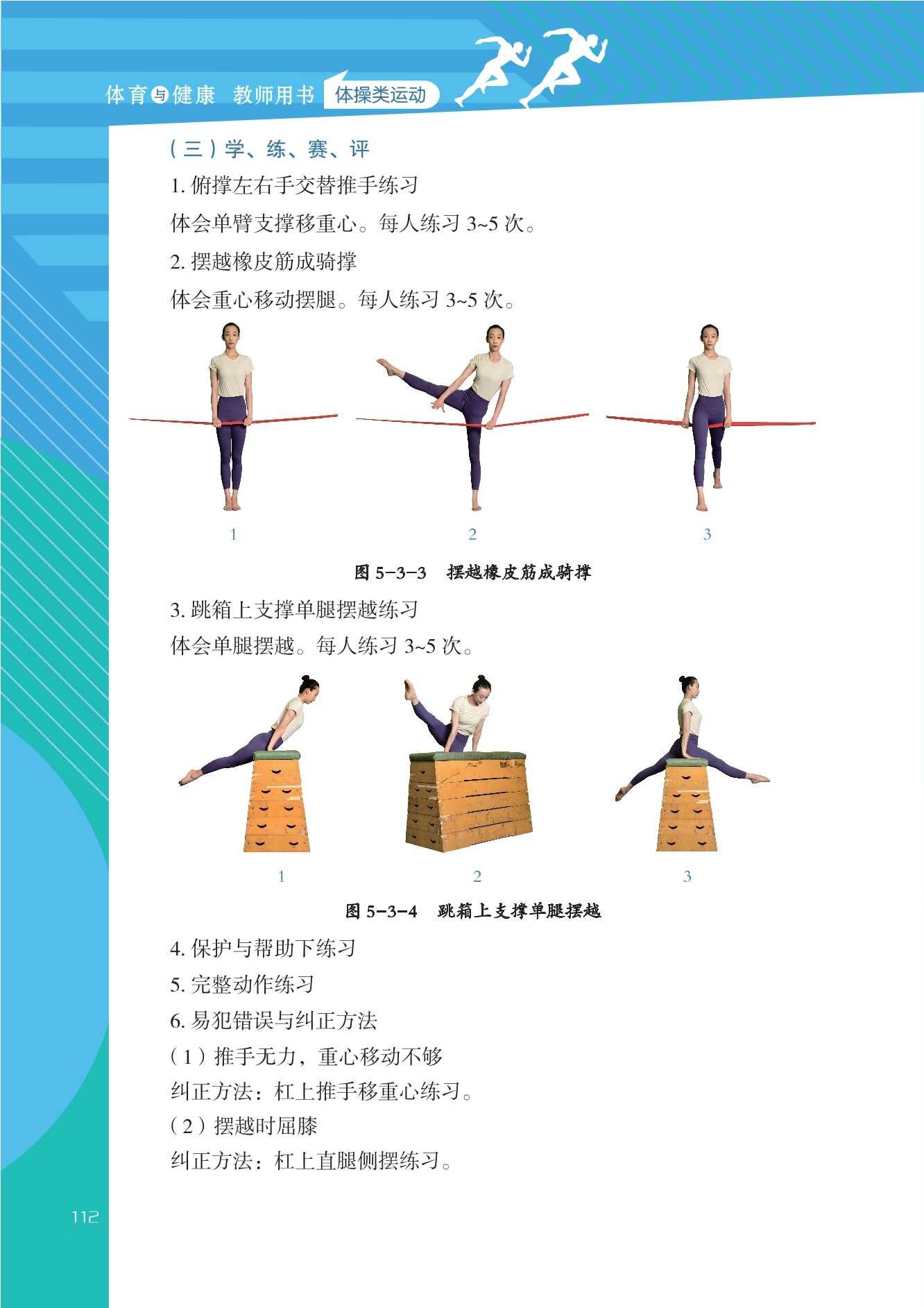 体育与健康 教师用书 体操类运动

（三）学、练、赛、评

1. 俯撑左右手交替推手练习

体会单臂支撑移重心。每人练习 3~5 次。

2. 摆越橡皮筋成骑撑

体会重心移动摆腿。每人练习 3~5 次。

1 2 3

图 5-3-3 摆越橡皮筋成骑撑

3. 跳箱上支撑单腿摆越练习

体会单腿摆越。每人练习 3~5 次。

1 2 3

图 5-3-4 跳箱上支撑单腿摆越

4. 保护与帮助下练习

5. 完整动作练习

6. 易犯错误与纠正方法

（1）推手无力，重心移动不够

纠正方法：杠上推手移重心练习。

（2）摆越时屈膝

纠正方法：杠上直腿侧摆练习。

112