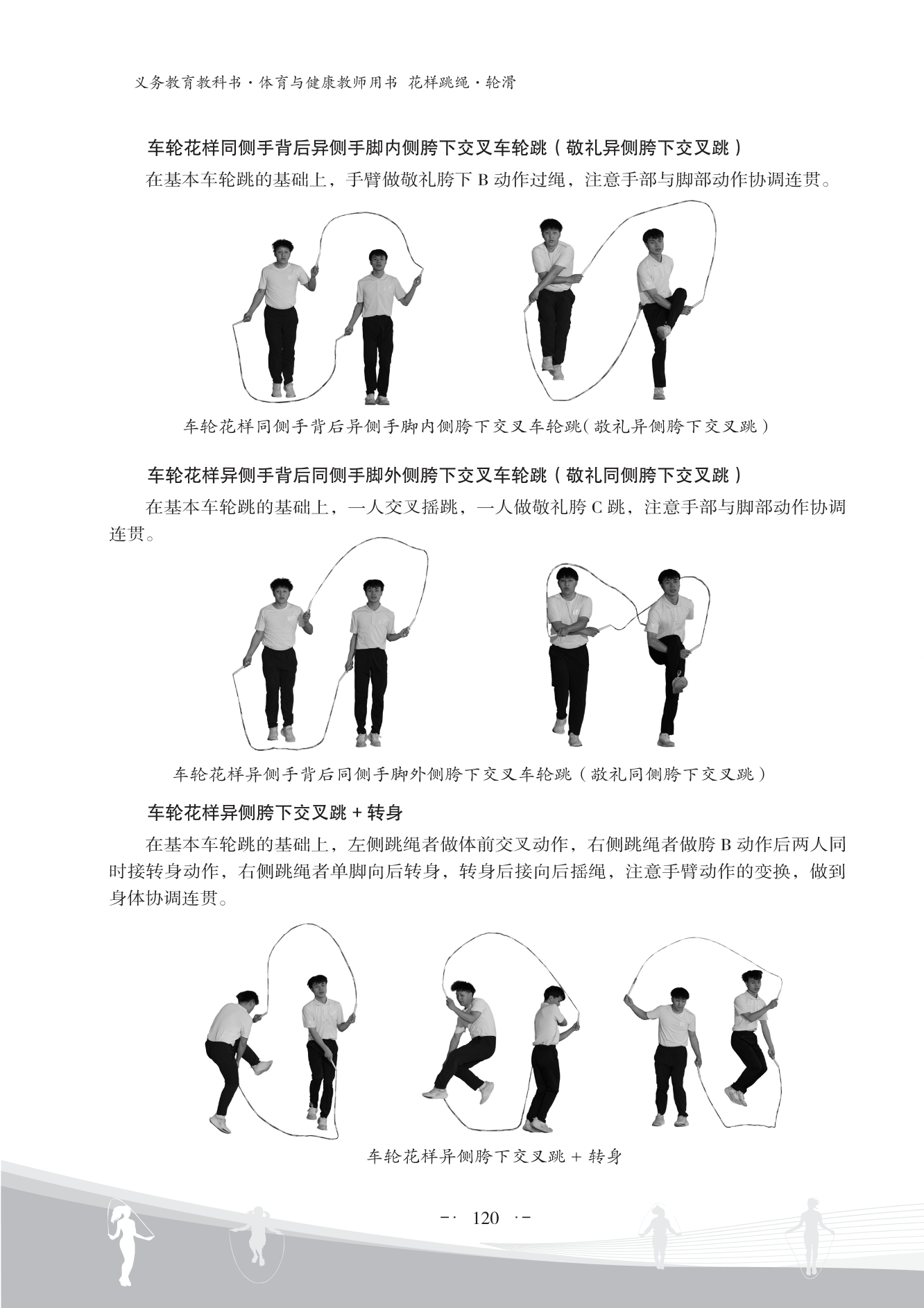 义务教育教科书·体育与健康教师用书 花样跳绳·轮滑

车轮花样同侧手背后异侧手脚内侧胯下交叉车轮跳（敬礼异侧胯下交叉跳）

在基本车轮跳的基础上，手臂做敬礼胯下 B 动作过绳，注意手部与脚部动作协调连贯。

车轮花样同侧手背后异侧手脚内侧胯下交叉车轮跳（敬礼异侧胯下交叉跳）

车轮花样异侧手背后同侧手脚外侧胯下交叉车轮跳（敬礼同侧胯下交叉跳）

在基本车轮跳的基础上，一人交叉摇跳，一人做敬礼胯 C 跳，注意手部与脚部动作协调连贯。

车轮花样异侧手背后同侧手脚外侧胯下交叉车轮跳（敬礼同侧胯下交叉跳）

车轮花样异侧胯下交叉跳 + 转身

在基本车轮跳的基础上，左侧跳绳者做体前交叉动作，右侧跳绳者做胯 B 动作后两人同时接转身动作，右侧跳绳者单脚向后转身，转身后接向后摇绳，注意手臂动作的变换，做到身体协调连贯。

车轮花样异侧胯下交叉跳 + 转身

-· 120 ·-