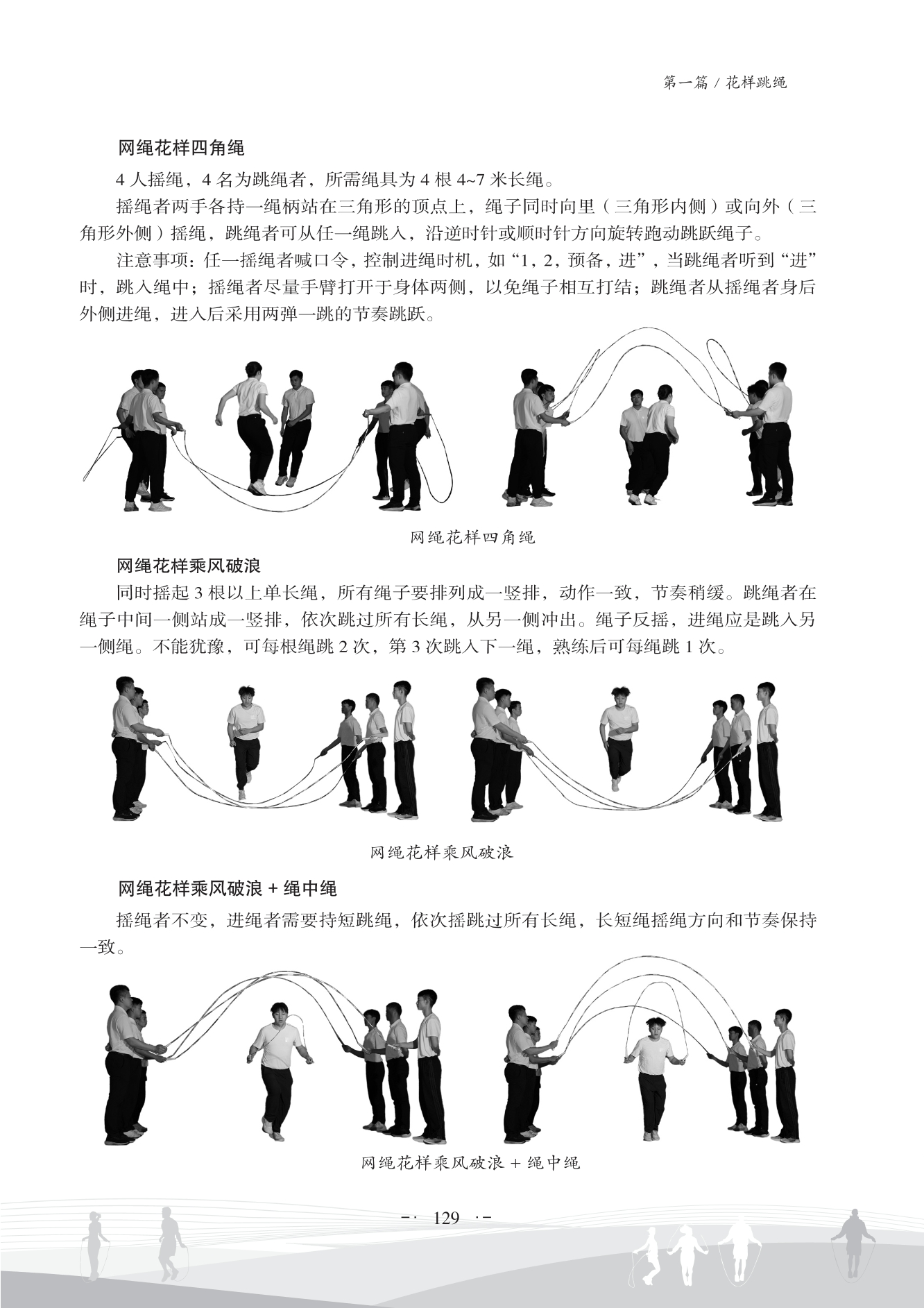 第一篇 / 花样跳绳

网绳花样四角绳

4 人摇绳，4 名为跳绳者，所需绳具为 4 根 4~7 米长绳。

摇绳者两手各持一绳柄站在三角形的顶点上，绳子同时向里（三角形内侧）或向外（三角形外侧）摇绳，跳绳者可从任一绳跳入，沿逆时针或顺时针方向旋转跑动跳跃绳子。

注意事项：任一摇绳者喊口令，控制进绳时机，如“1，2，预备，进”，当跳绳者听到“进”时，跳入绳中；摇绳者尽量手臂打开于身体两侧，以免绳子相互打结；跳绳者从摇绳者身后外侧进绳，进入后采用两弹一跳的节奏跳跃。

网绳花样四角绳

网绳花样乘风破浪

同时摇起 3 根以上单长绳，所有绳子要排列成一竖排，动作一致，节奏稍缓。跳绳者在绳子中间一侧站成一竖排，依次跳过所有长绳，从另一侧冲出。绳子反摇，进绳应是跳入另一侧绳。不能犹豫，可每根绳跳 2 次，第 3 次跳入下一绳，熟练后可每绳跳 1 次。

网绳花样乘风破浪

网绳花样乘风破浪 + 绳中绳

摇绳者不变，进绳者需要持短跳绳，依次摇跳过所有长绳，长短绳摇绳方向和节奏保持一致。

网绳花样乘风破浪 + 绳中绳

-· 129 ·-