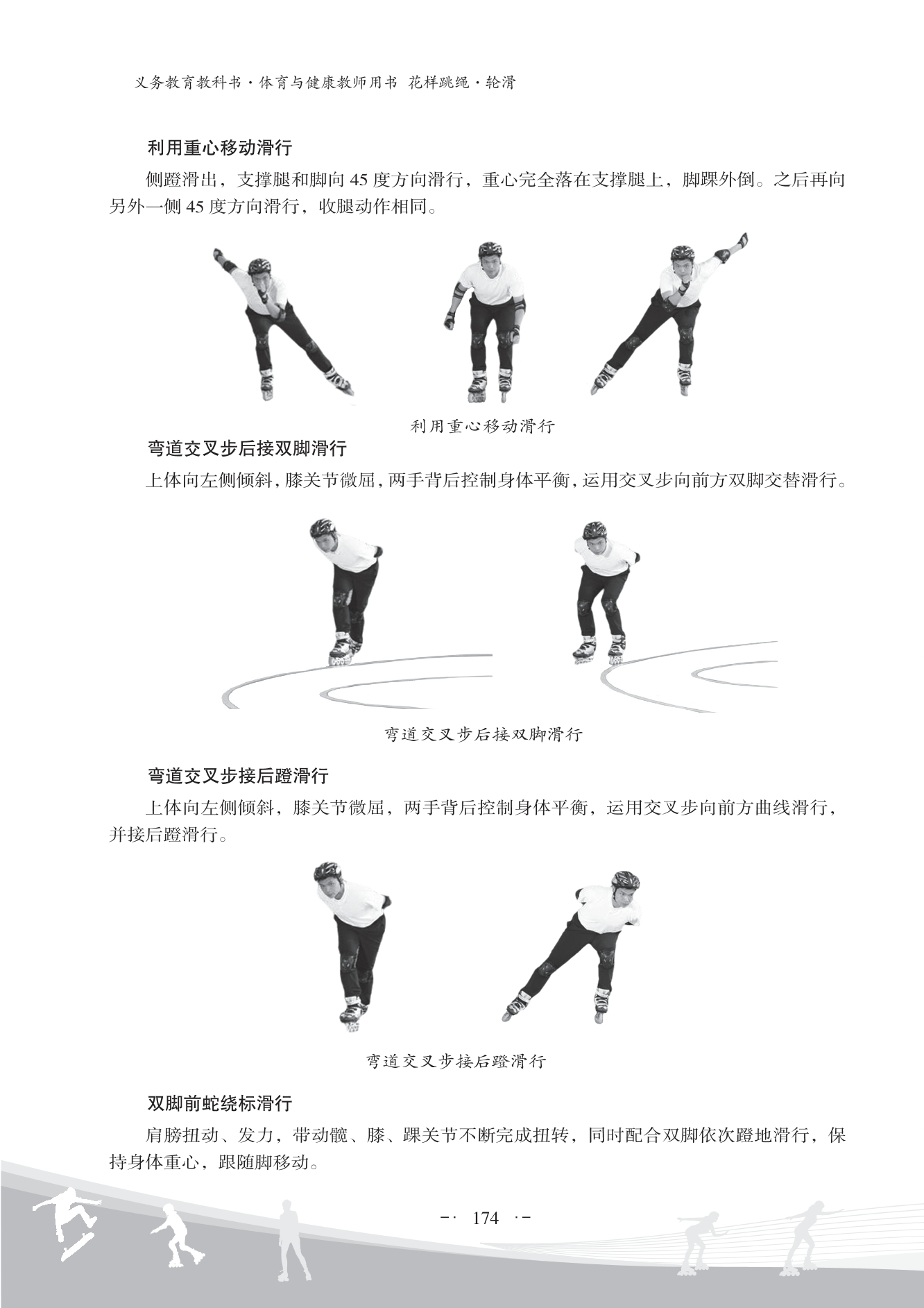 义务教育教科书·体育与健康教师用书 花样跳绳·轮滑

利用重心移动滑行

侧蹬滑出，支撑腿和脚向 45 度方向滑行，重心完全落在支撑腿上，脚踝外倒。之后再向另外一侧 45 度方向滑行，收腿动作相同。

利用重心移动滑行

弯道交叉步后接双脚滑行

上体向左侧倾斜，膝关节微屈，两手背后控制身体平衡，运用交叉步向前方双脚交替滑行。

弯道交叉步后接双脚滑行

弯道交叉步接后蹬滑行

上体向左侧倾斜，膝关节微屈，两手背后控制身体平衡，运用交叉步向前方曲线滑行，并接后蹬滑行。

弯道交叉步接后蹬滑行

双脚前蛇绕标滑行

肩膀扭动、发力，带动髋、膝、踝关节不断完成扭转，同时配合双脚依次蹬地滑行，保持身体重心，跟随脚移动。

-· 174 ·-