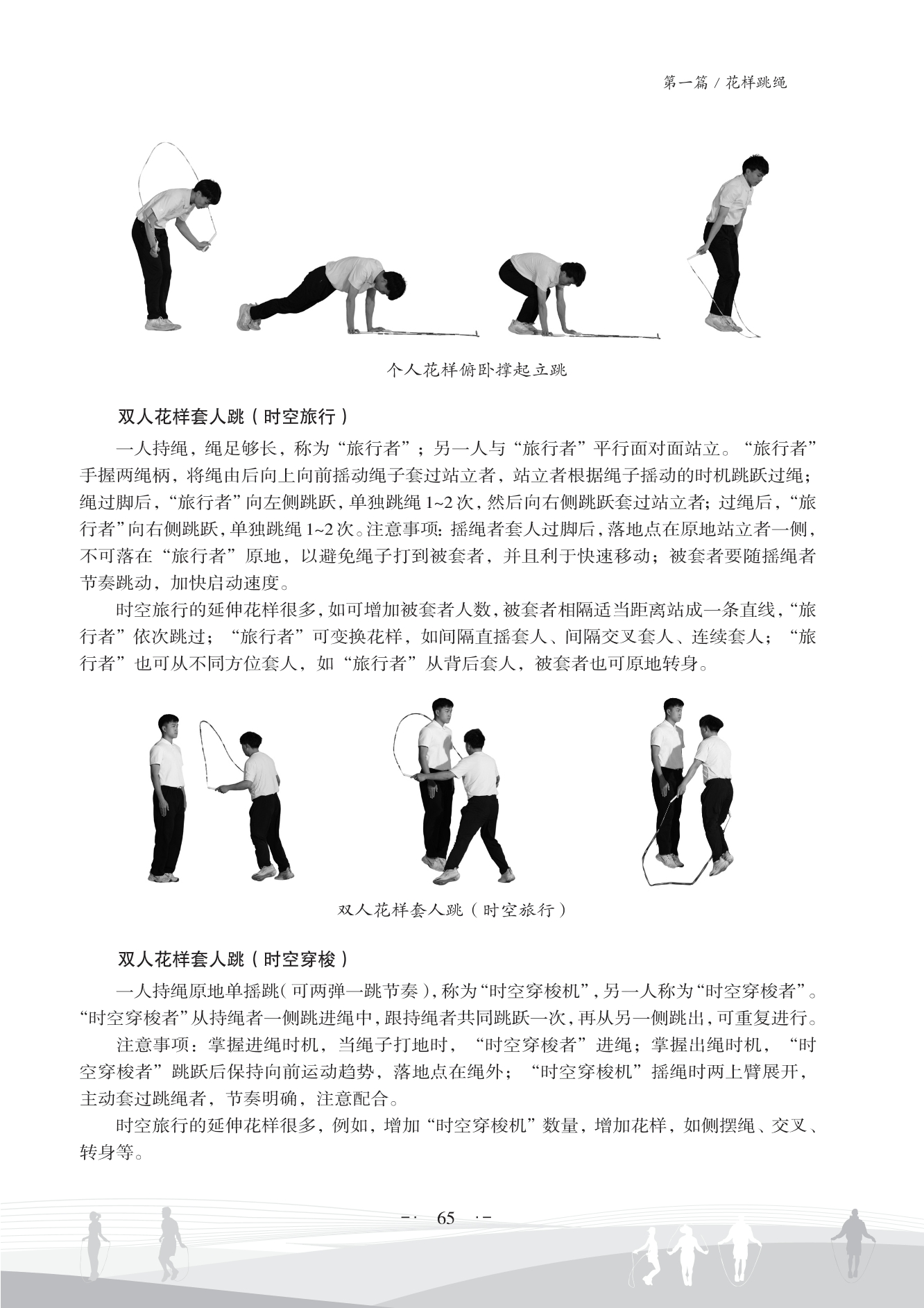 第一篇 / 花样跳绳

个人花样俯卧撑起立跳

双人花样套人跳（时空旅行）

一人持绳，绳足够长，称为“旅行者”；另一人与“旅行者”平行面对面站立。“旅行者”手握两绳柄，将绳由后向上向前摇动绳子套过站立者，站立者根据绳子摇动的时机跳跃过绳；绳过脚后，“旅行者”向左侧跳跃，单独跳绳 1~2 次，然后向右侧跳跃套过站立者；过绳后，“旅行者”向右侧跳跃，单独跳绳 1~2 次。注意事项：摇绳者套人过脚后，落地点在原地站立者一侧，不可落在“旅行者”原地，以避免绳子打到被套者，并且利于快速移动；被套者要随摇绳者节奏跳动，加快启动速度。

时空旅行的延伸花样很多，如可增加被套者人数，被套者相隔适当距离站成一条直线，“旅行者”依次跳过；“旅行者”可变换花样，如间隔直摇套人、间隔交叉套人、连续套人；“旅行者”也可从不同方位套人，如“旅行者”从背后套人，被套者也可原地转身。

双人花样套人跳（时空旅行）

双人花样套人跳（时空穿梭）

一人持绳原地单摇跳（可两弹一跳节奏），称为“时空穿梭机”，另一人称为“时空穿梭者”。“时空穿梭者”从持绳者一侧跳进绳中，跟持绳者共同跳跃一次，再从另一侧跳出，可重复进行。

注意事项：掌握进绳时机，当绳子打地时，“时空穿梭者”进绳；掌握出绳时机，“时空穿梭者”跳跃后保持向前运动趋势，落地点在绳外；“时空穿梭机”摇绳时两上臂展开，主动套过跳绳者，节奏明确，注意配合。

时空旅行的延伸花样很多，例如，增加“时空穿梭机”数量，增加花样，如侧摆绳、交叉、转身等。

65