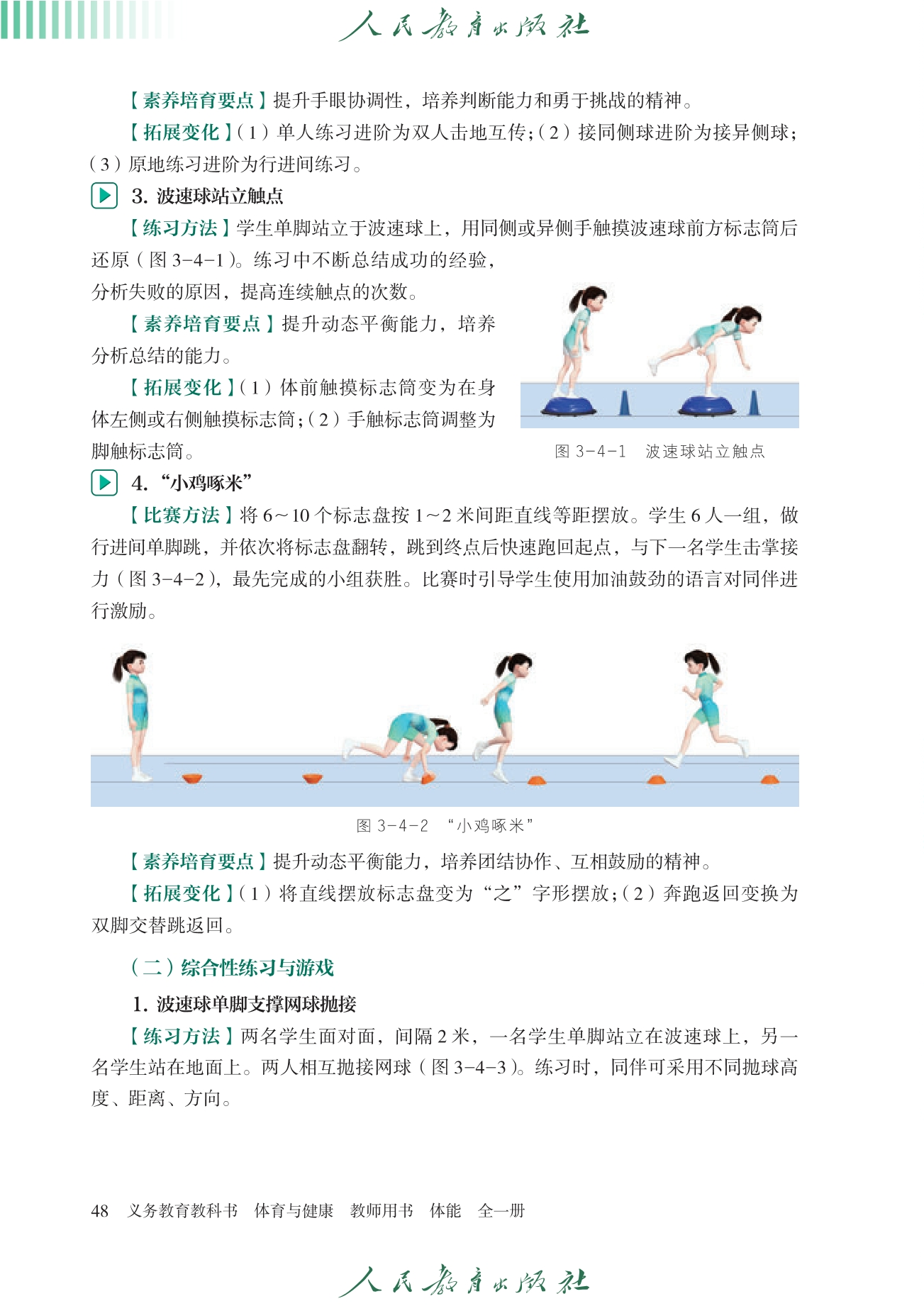 人民教育出版社

【素养培育要点】提升手眼协调性，培养判断能力和勇于挑战的精神。

【拓展变化】（1）单人练习进阶为双人击地互传；（2）接同侧球进阶为接异侧球；（3）原地练习进阶为行进间练习。

3. 波速球站立触点

【练习方法】学生单脚站立于波速球上，用同侧或异侧手触摸波速球前方标志筒后还原（图 3-4-1）。练习中不断总结成功的经验，分析失败的原因，提高连续触点的次数。

【素养培育要点】提升动态平衡能力，培养分析总结的能力。

【拓展变化】（1）体前触摸标志筒变为在身体左侧或右侧触摸标志筒；（2）手触标志筒调整为脚触标志筒。

图 3-4-1 波速球站立触点

4. “小鸡啄米”

【比赛方法】将 6～10 个标志盘按 1～2 米间距直线等距摆放。学生 6 人一组，做行进间单脚跳，并依次将标志盘翻转，跳到终点后快速跑回起点，与下一名学生击掌接力（图 3-4-2），最先完成的小组获胜。比赛时引导学生使用加油鼓劲的语言对同伴进行激励。

图 3-4-2 “小鸡啄米”

【素养培育要点】提升动态平衡能力，培养团结协作、互相鼓励的精神。

【拓展变化】（1）将直线摆放标志盘变为“之”字形摆放；（2）奔跑返回变换为双脚交替跳返回。

（二）综合性练习与游戏

1. 波速球单脚支撑网球抛接

【练习方法】两名学生面对面，间隔 2 米，一名学生单脚站立在波速球上，另一名学生站在地面上。两人相互抛接网球（图 3-4-3）。练习时，同伴可采用不同抛球高度、距离、方向。

48 义务教育教科书 体育与健康 教师用书 体能 全一册

人民教育出版社